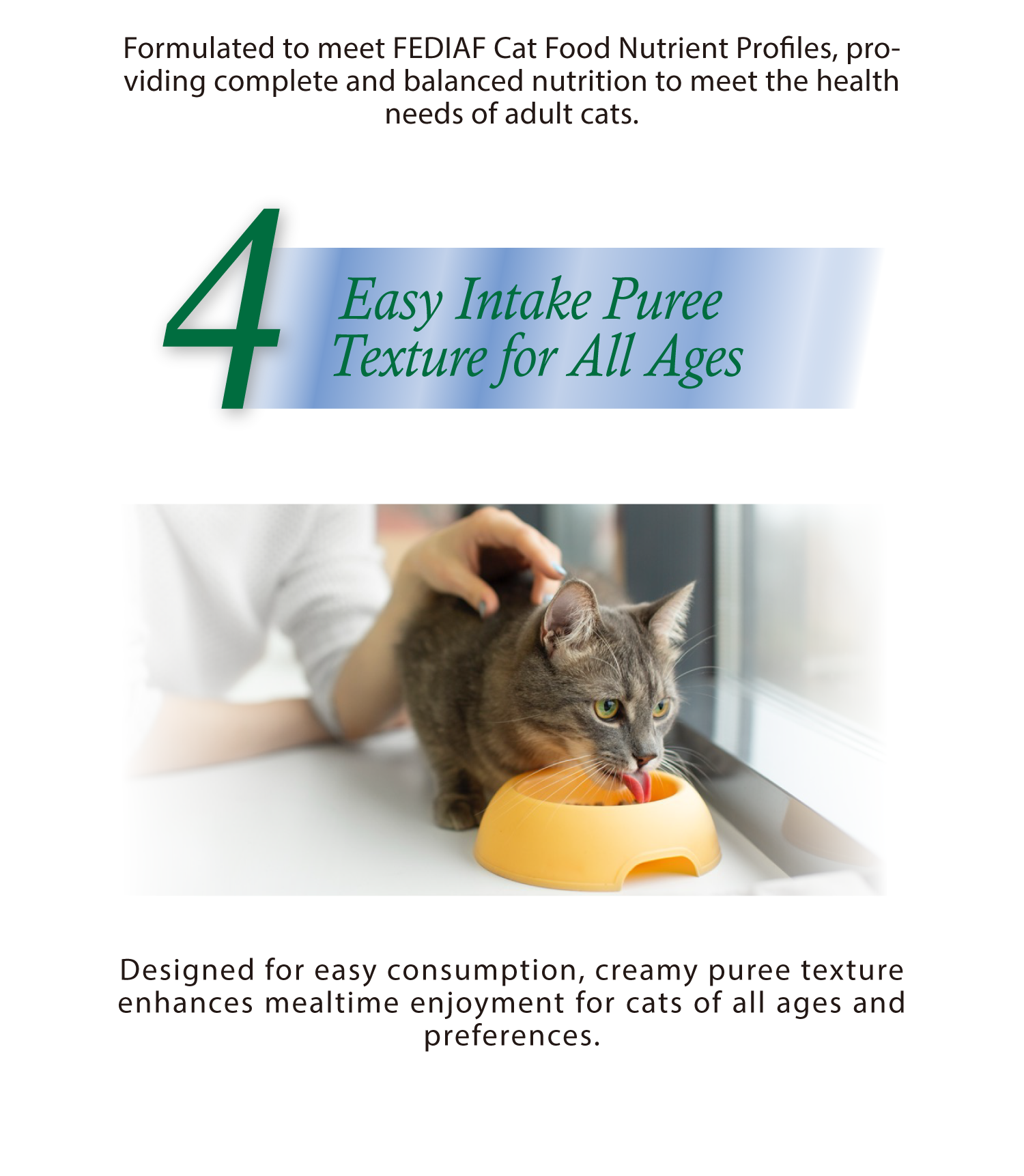 Formulated to meet FEDIAF Cat Food Nutrient Profiles, providing complete and balanced nutrition to meet the health needs of adult cats.

4

Easy Intake Puree Texture for All Ages

Designed for easy consumption, creamy puree texture enhances mealtime enjoyment for cats of all ages and preferences.